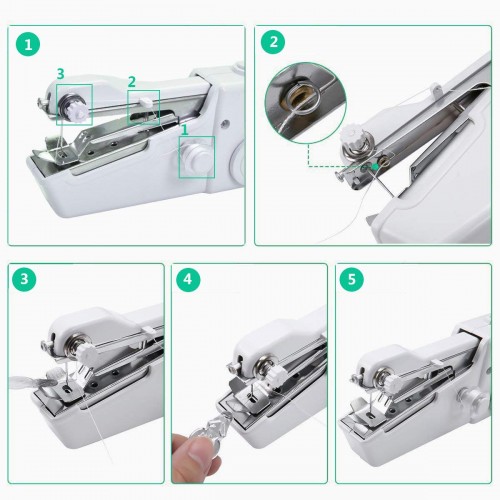 1

3

2

1

2

3

4

5